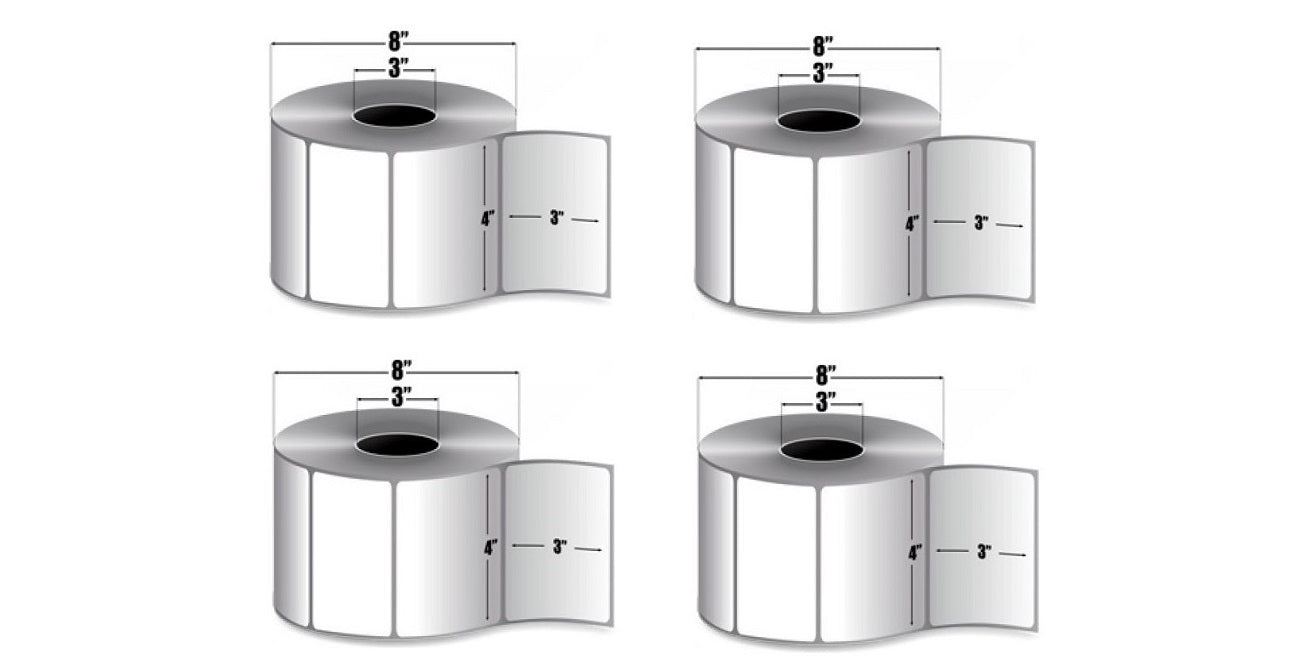 8"
3"
4"
3"

8"
3"
4"
3"

8"
3"
4"
3"

8"
3"
4"
3"